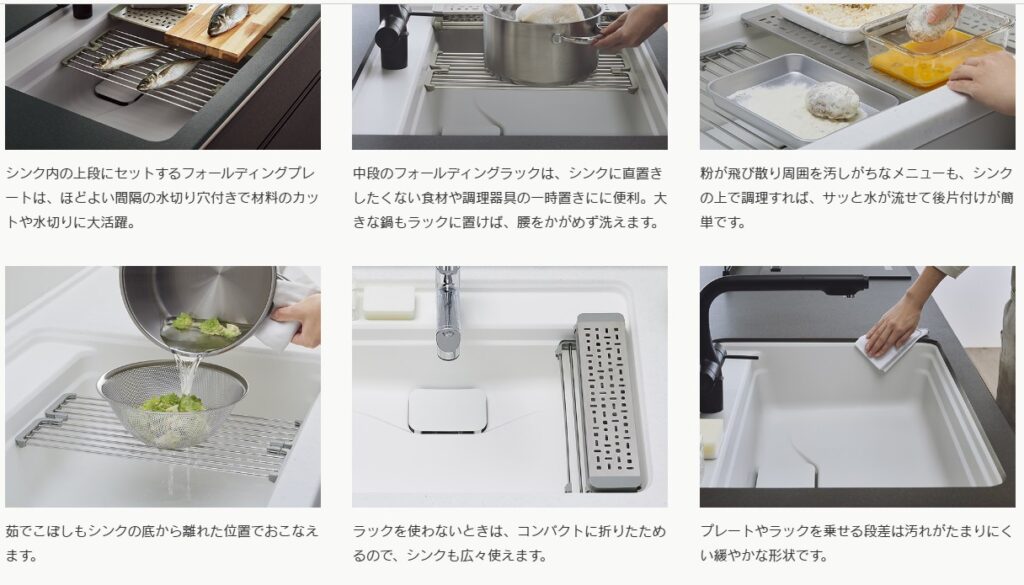 シンク内の上段にセットするフォールディングプレートは、ほどよい間隔の水切り穴付きで材料のカットや水切りに大活躍。

中段のフォールディングラックは、シンクに直置きしたくない食材や調理器具の一時置きにに便利。大きな鍋もラックに置けば、腰をかがめず洗えます。

粉が飛び散り周囲を汚しがちなメニューも、シンクの上で調理すれば、サッと水が流せて後片付けが簡単です。

茹でこぼしもシンクの底から離れた位置でおこなえます。

ラックを使わないときは、コンパクトに折りたためるので、シンクも広々使えます。

プレートやラックを乗せる段差は汚れがたまりにくい緩やかな形状です。